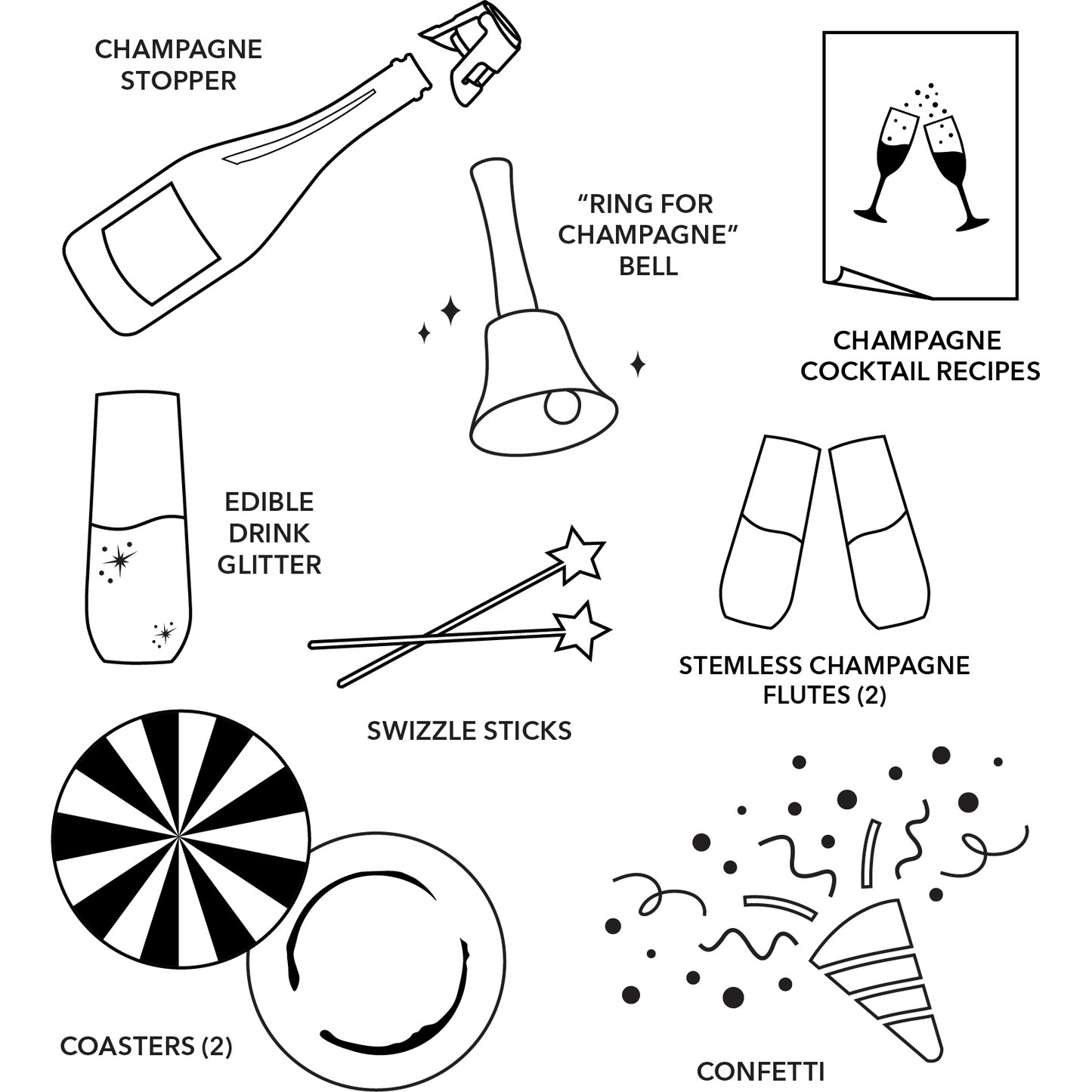 CHAMPAGNE STOPPER

"RING FOR CHAMPAGNE" BELL

CHAMPAGNE COCKTAIL RECIPES

EDIBLE DRINK GLITTER

SWIZZLE STICKS

STEMLESS CHAMPAGNE FLUTES (2)

COASTERS (2)

CONFETTI